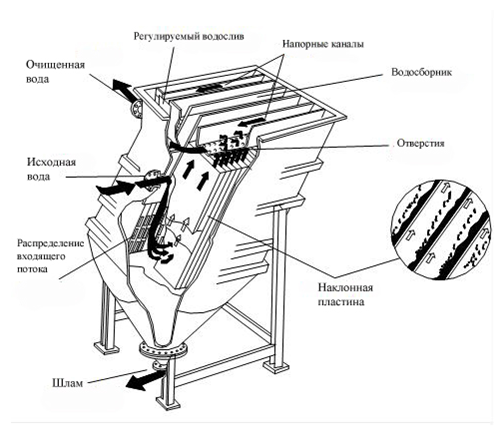 Регулируемый водослив

Напорные каналы

Очищенная вода

Водосборник

. Отверстия

Исходная вода

Распределение входящего потока

Наклонная пластина

Шлам